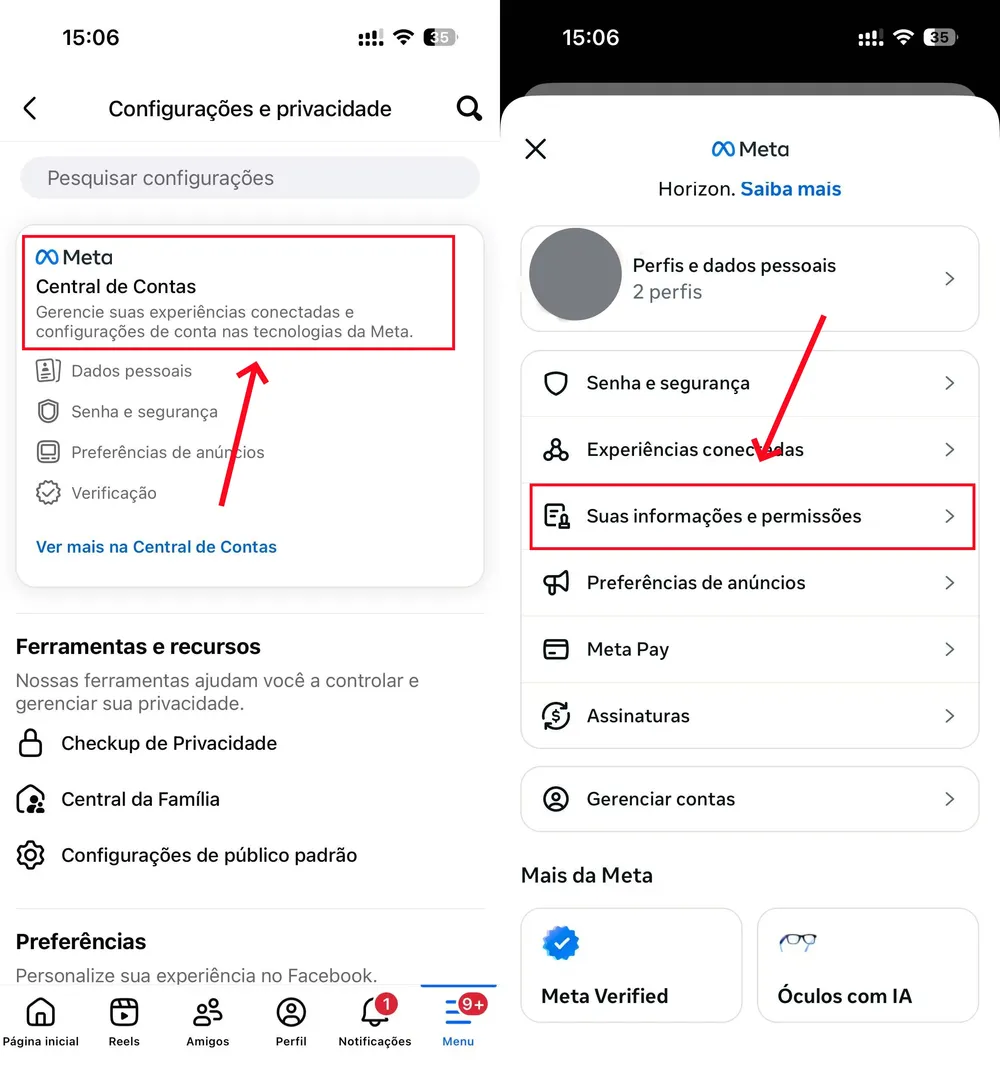 15:06

35

Configurações e privacidade

Pesquisar configurações

Meta
Central de Contas
Gerencie suas experiências conectadas e configurações de conta nas tecnologias da Meta.

Dados pessoais

Senha e segurança

Preferências de anúncios

Verificação

Ver mais na Central de Contas

Ferramentas e recursos
Nossas ferramentas ajudam você a controlar e gerenciar sua privacidade.

Checkup de Privacidade

Central da Família

Configurações de público padrão

Preferências
Personalize sua experiência no Facebook.

Página inicial Reels Amigos Perfil 1 Notificações 9+ Menu

15:06

35

Meta
Horizon. Saiba mais

Perfis e dados pessoais
2 perfis

Senha e segurança

Experiências conectadas

Suas informações e permissões

Preferências de anúncios

Meta Pay

Assinaturas

Gerenciar contas

Mais da Meta

Meta Verified

Óculos com IA